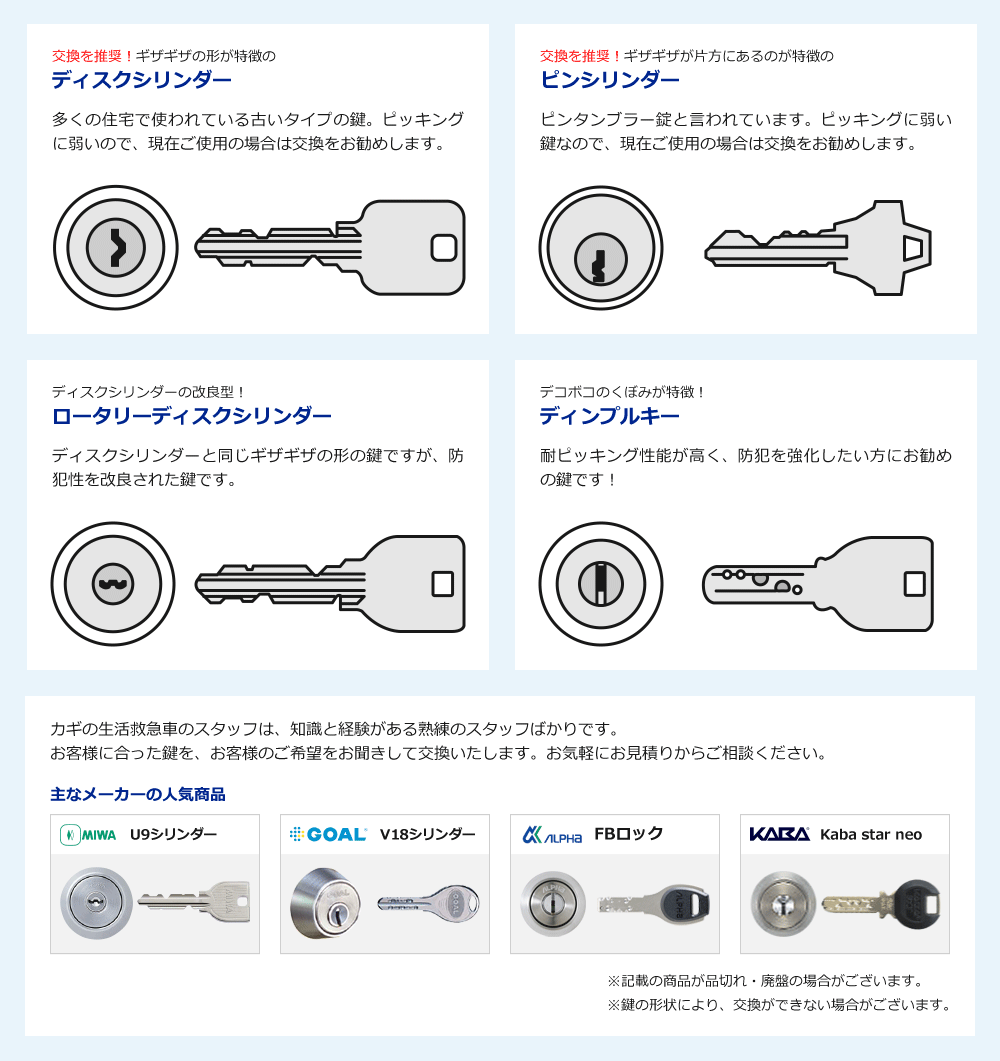 交換を推奨！ギザギザの形が特徴の
ディスクシリンダー

多くの住宅で使われている古いタイプの鍵。ピッキングに弱いので、現在ご使用の場合は交換をお勧めします。

交換を推奨！ギザギザが片方にあるのが特徴の
ピンシリンダー

ピンタンブラー錠と言われています。ピッキングに弱い鍵なので、現在ご使用の場合は交換をお勧めします。

ディスクシリンダーの改良型！
ロータリーディスクシリンダー

ディスクシリンダーと同じギザギザの形の鍵ですが、防犯性を改良された鍵です。

デコボコのくぼみが特徴！
ディンプルキー

耐ピッキング性能が高く、防犯を強化したい方にお勧めの鍵です！

カギの生活救急車のスタッフは、知識と経験がある熟練のスタッフばかりです。
お客様に合った鍵を、お客様のご希望をお聞きして交換いたします。お気軽にお見積りからご相談ください。

主なメーカーの人気商品

MIWA U9シリンダー

GOAL V18シリンダー

ALPHA FBロック

KABA Kaba star neo

※記載の商品が品切れ・廃盤の場合がございます。
※鍵の形状により、交換ができない場合がございます。